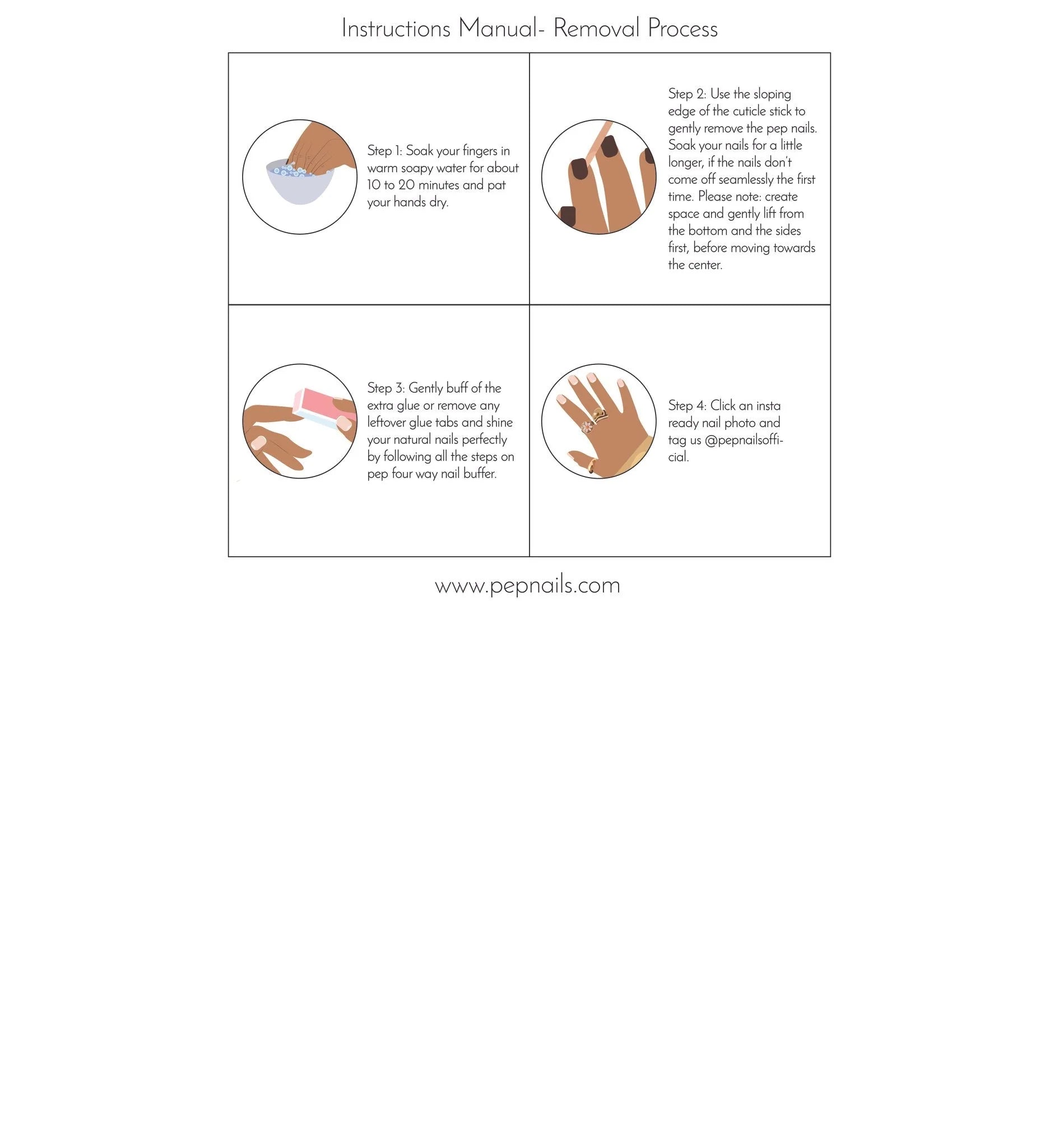 Instructions Manual- Removal Process

Step 1: Soak your fingers in warm soapy water for about 10 to 20 minutes and pat your hands dry.

Step 2: Use the sloping edge of the cuticle stick to gently remove the pep nails. Soak your nails for a little longer, if the nails don't come off seamlessly the first time. Please note: create space and gently lift from the bottom and the sides first, before moving towards the center.

Step 3: Gently buff of the extra glue or remove any leftover glue tabs and shine your natural nails perfectly by following all the steps on pep four way nail buffer.

Step 4: Click an insta ready nail photo and tag us @pepnailsofficial.

www.pepnails.com