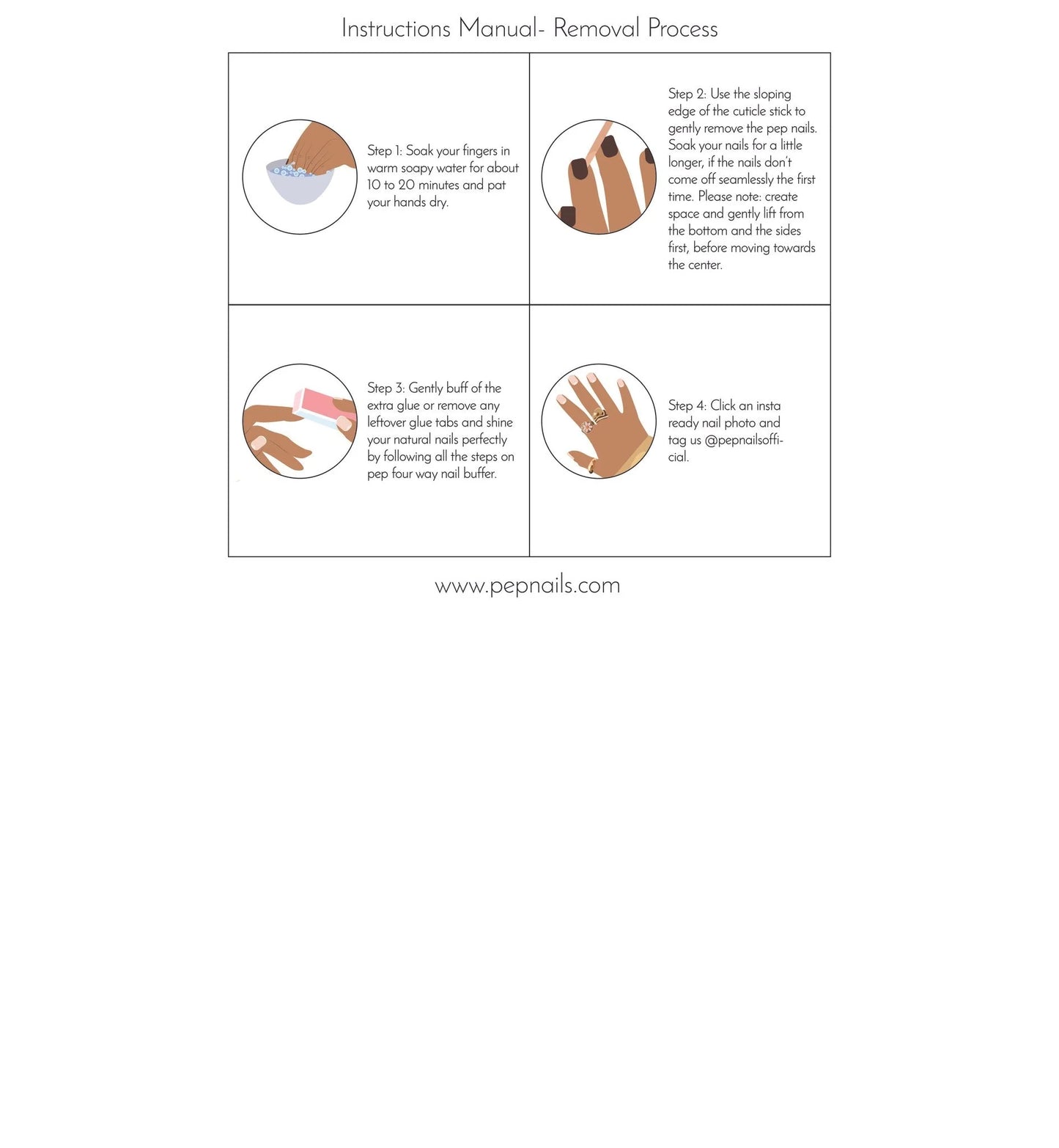 Instructions Manual- Removal Process

Step 1: Soak your fingers in warm soapy water for about 10 to 20 minutes and pat your hands dry.

Step 2: Use the sloping edge of the cuticle stick to gently remove the pep nails. Soak your nails for a little longer, if the nails don't come off seamlessly the first time. Please note: create space and gently lift from the bottom and the sides first, before moving towards the center.

Step 3: Gently buff of the extra glue or remove any leftover glue tabs and shine your natural nails perfectly by following all the steps on pep four way nail buffer.

Step 4: Click an insta ready nail photo and tag us @pepnailsofficial.

www.pepnails.com